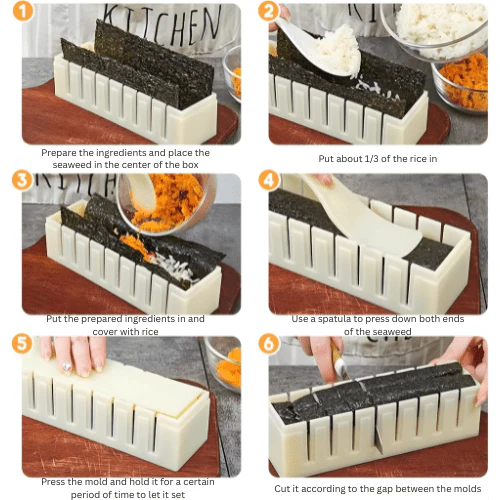 1
KITCHEN
Prepare the ingredients and place the seaweed in the center of the box

2
Put about 1/3 of the rice in

3
Put the prepared ingredients in and cover with rice

4
Use a spatula to press down both ends of the seaweed

5
Press the mold and hold it for a certain period of time to let it set

6
Cut it according to the gap between the molds