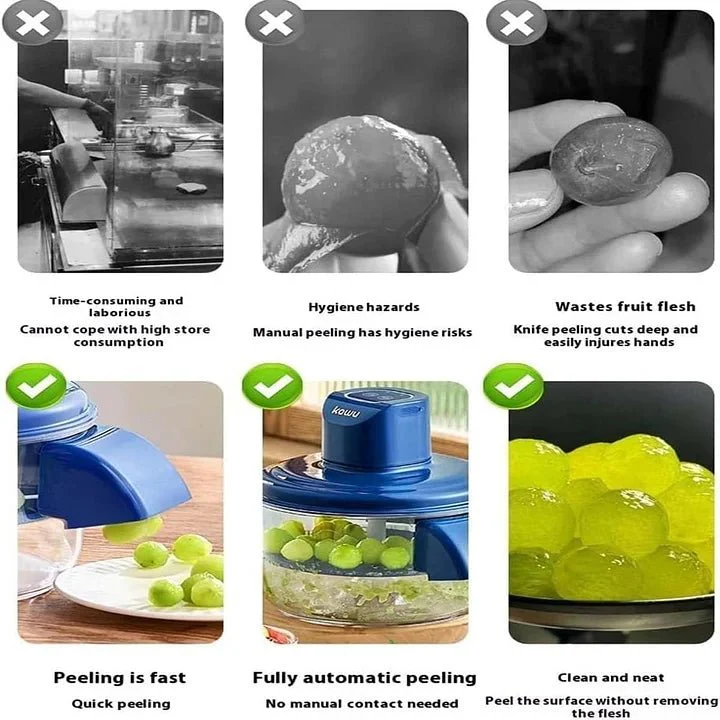 Time-consuming and laborious
Cannot cope with high store consumption

Hygiene hazards
Manual peeling has hygiene risks

Wastes fruit flesh
Knife peeling cuts deep and easily injures hands

kowu

Peeling is fast
Quick peeling

Fully automatic peeling
No manual contact needed

Clean and neat
Peel the surface without removing the flesh