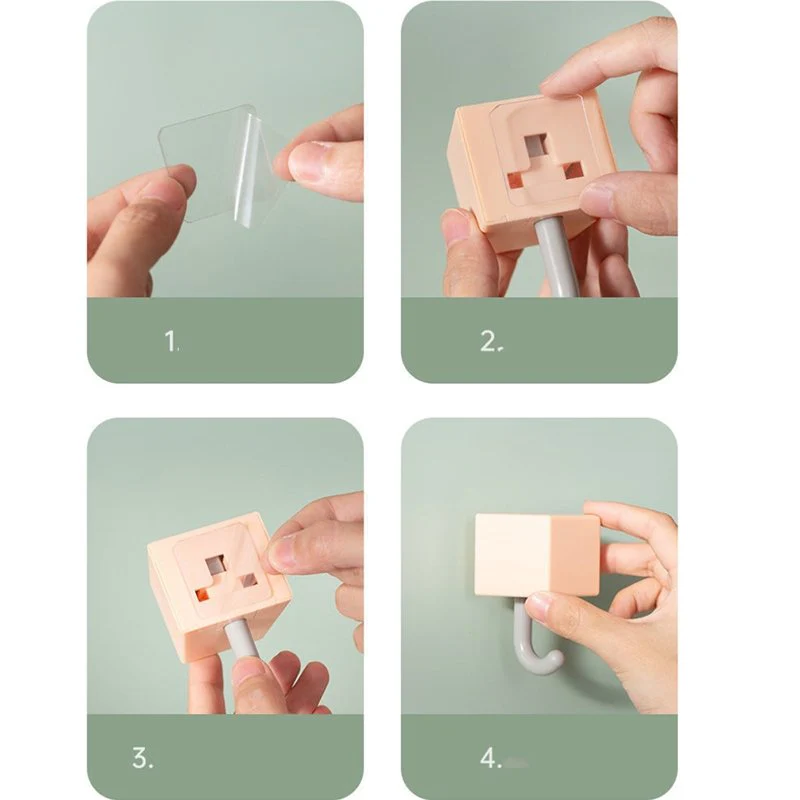 1.

2.

3.

4.