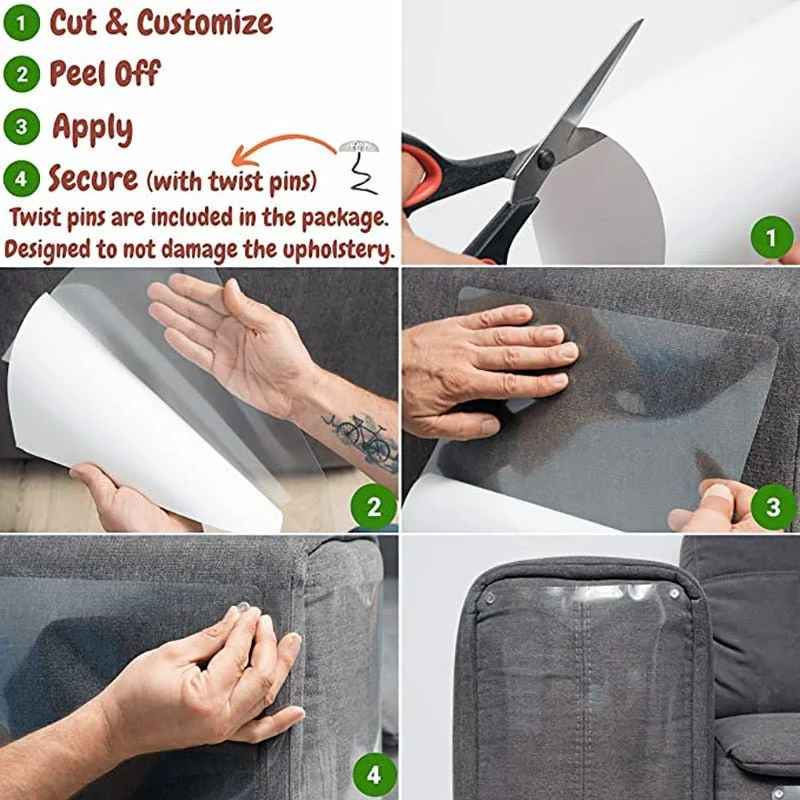 1 Cut & Customize
2 Peel Off
3 Apply
4 Secure (with twist pins)
Twist pins are included in the package.
Designed to not damage the upholstery.

1

2

3

4