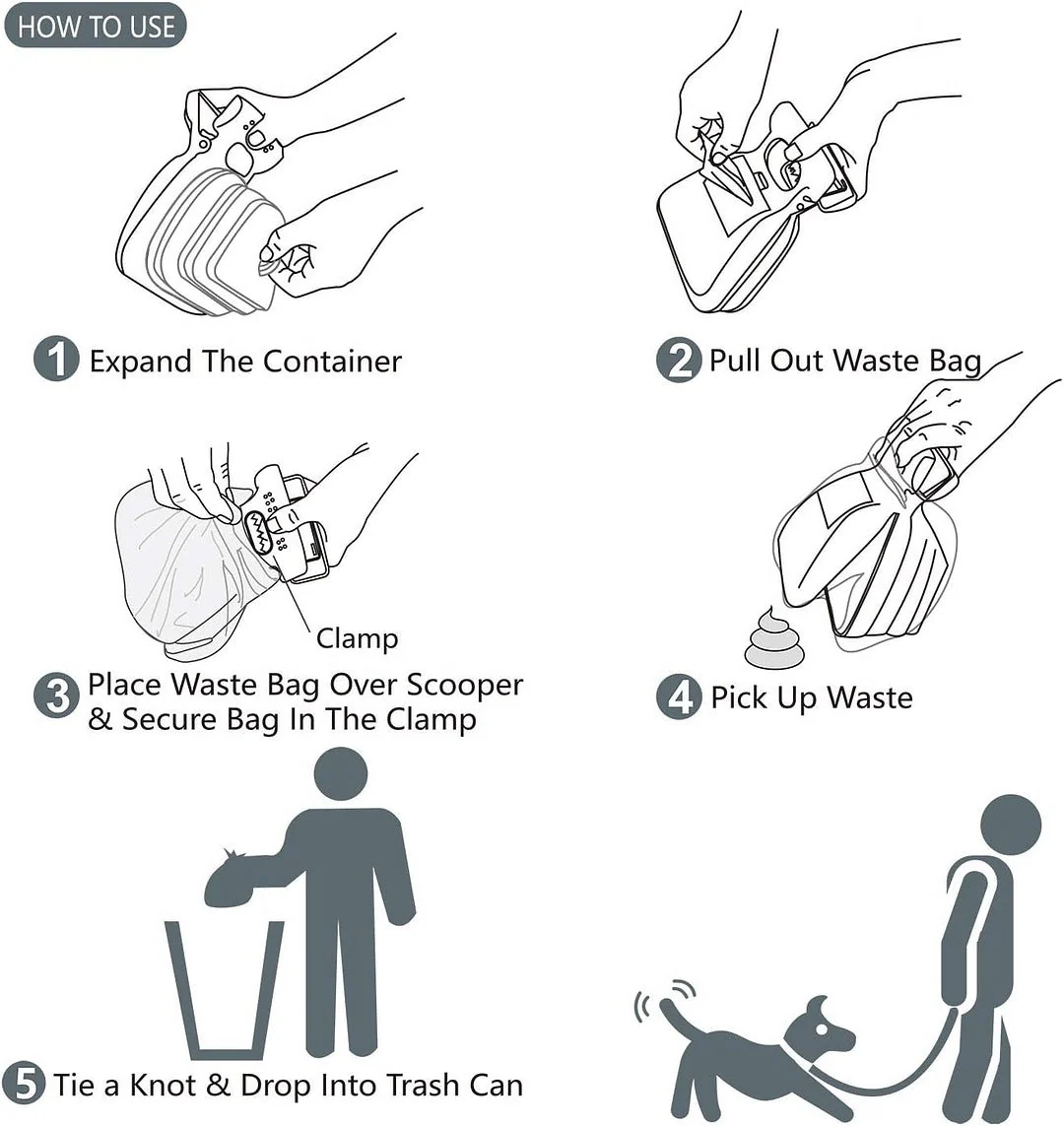 HOW TO USE

1 Expand The Container

2 Pull Out Waste Bag

Clamp

3 Place Waste Bag Over Scooper & Secure Bag In The Clamp

4 Pick Up Waste

5 Tie a Knot & Drop Into Trash Can